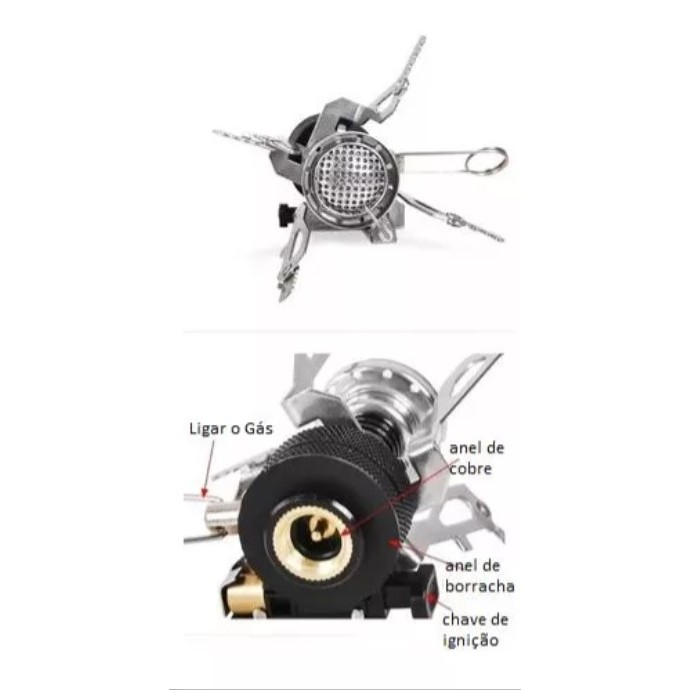 Ligar o Gás

anel de cobre

anel de borracha

chave de ignição