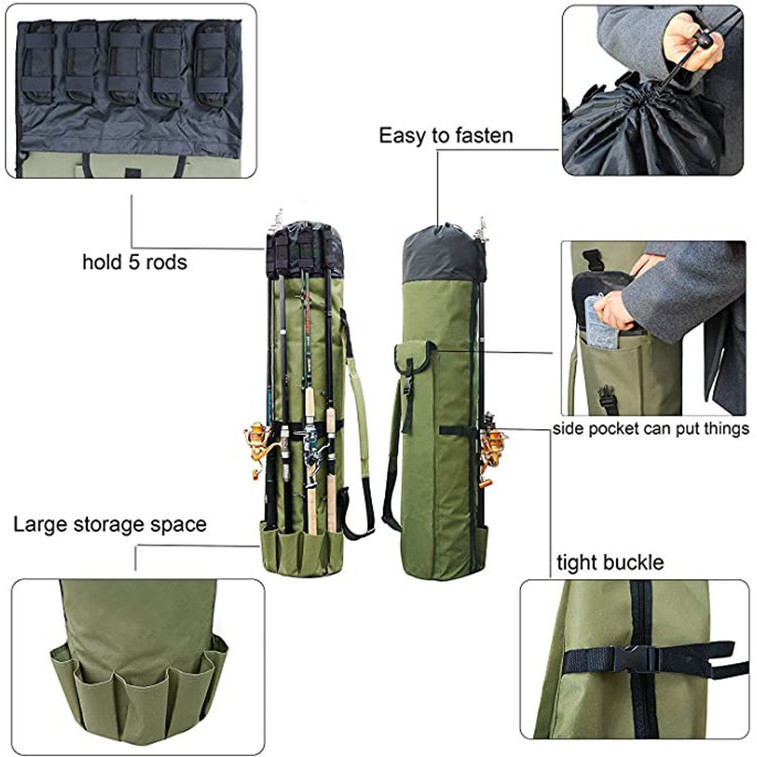 Easy to fasten

hold 5 rods

side pocket can put things

Large storage space

tight buckle