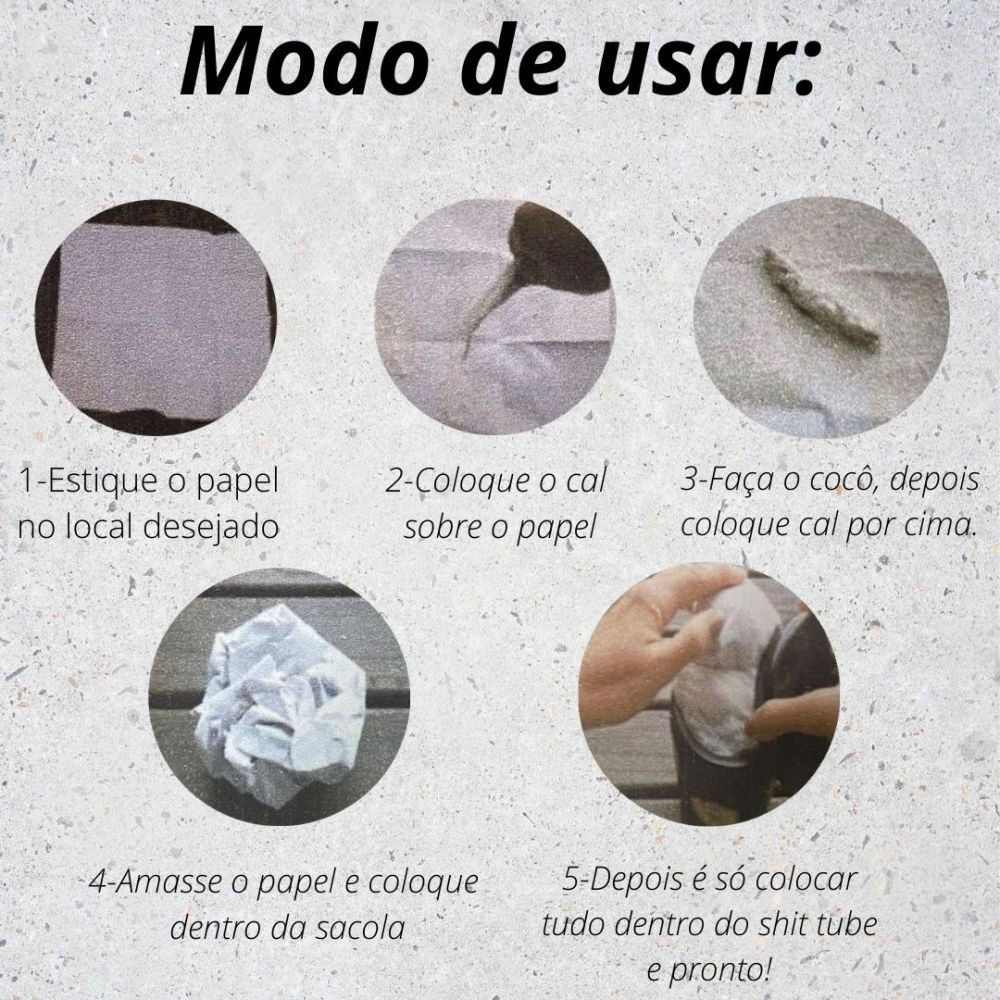 Modo de usar:

1-Estique o papel no local desejado

2-Coloque o cal sobre o papel

3-Faça o cocô, depois coloque cal por cima.

4-Amasse o papel e coloque dentro da sacola

5-Depois é só colocar tudo dentro do shit tube e pronto!