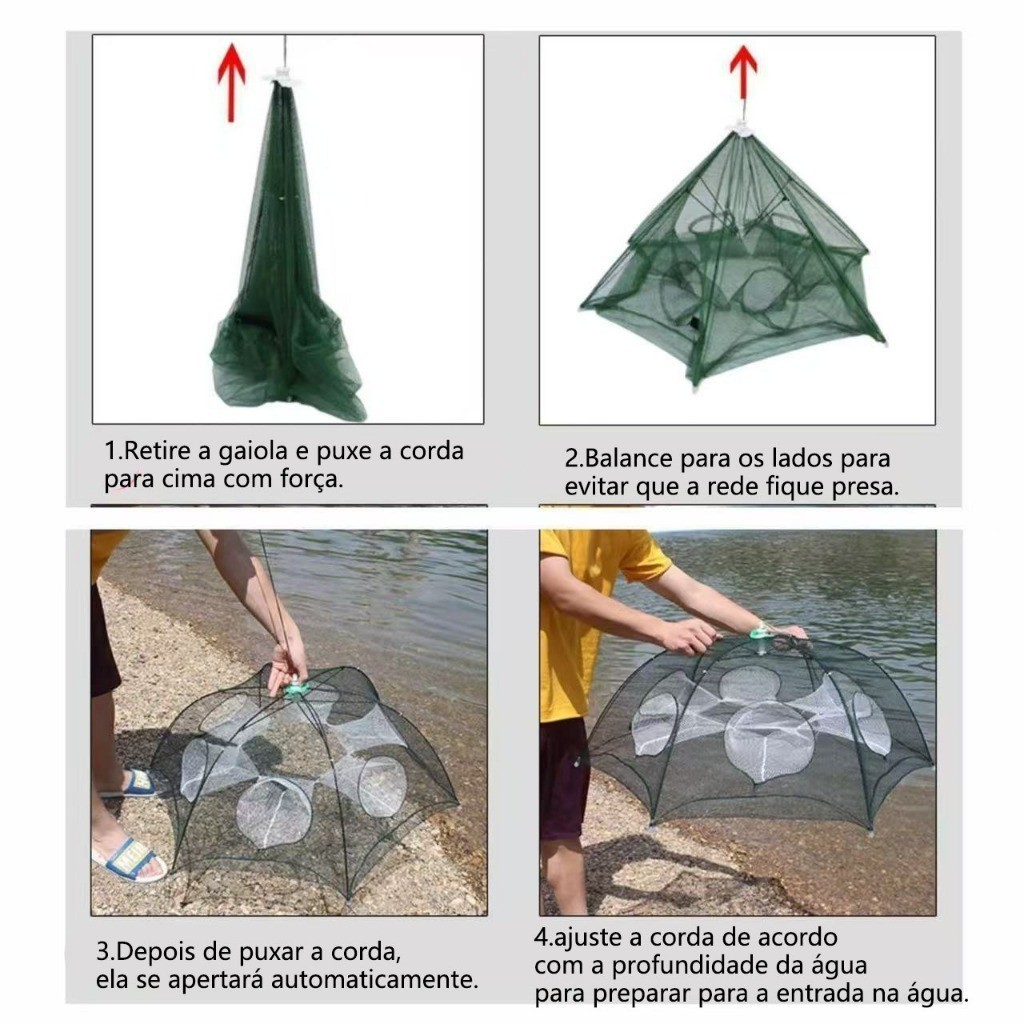 1.Retire a gaiola e puxe a corda para cima com força.

2.Balance para os lados para evitar que a rede fique presa.

3.Depois de puxar a corda, ela se apertará automaticamente.

4.ajuste a corda de acordo com a profundidade da água para preparar para a entrada na água.