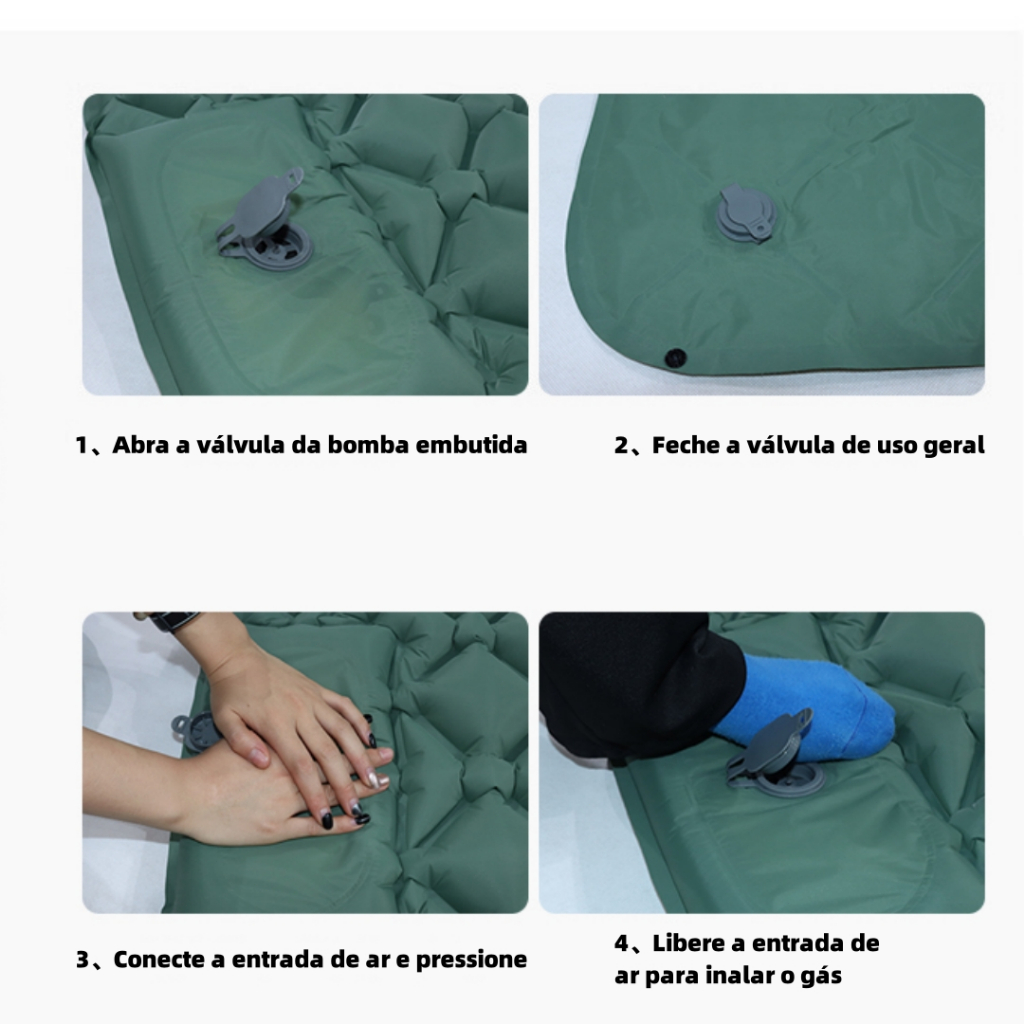 1、Abra a válvula da bomba embutida

2、Feche a válvula de uso geral

3、Conecte a entrada de ar e pressione

4、Libere a entrada de ar para inalar o gás