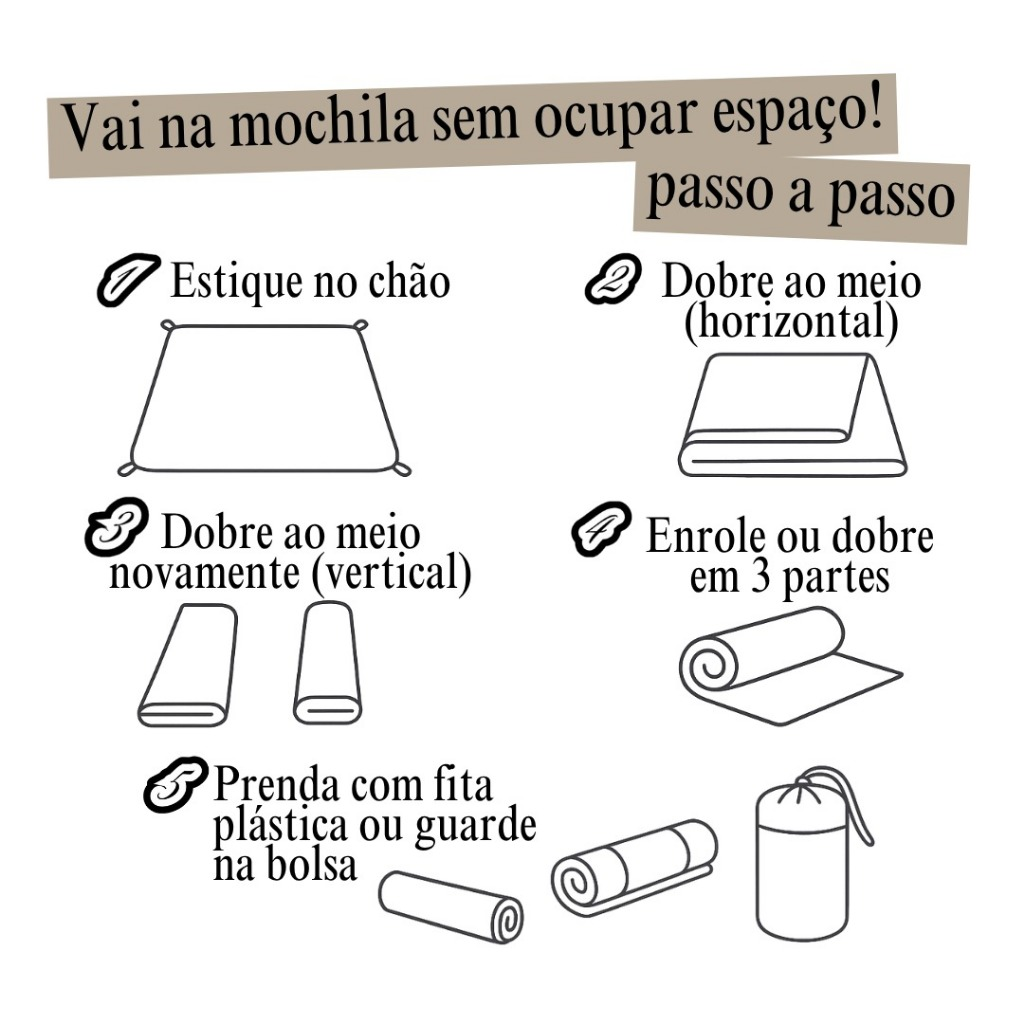 Vai na mochila sem ocupar espaço!
passo a passo

1 Estique no chão

2 Dobre ao meio (horizontal)

3 Dobre ao meio novamente (vertical)

4 Enrole ou dobre em 3 partes

5 Prenda com fita plástica ou guarde na bolsa