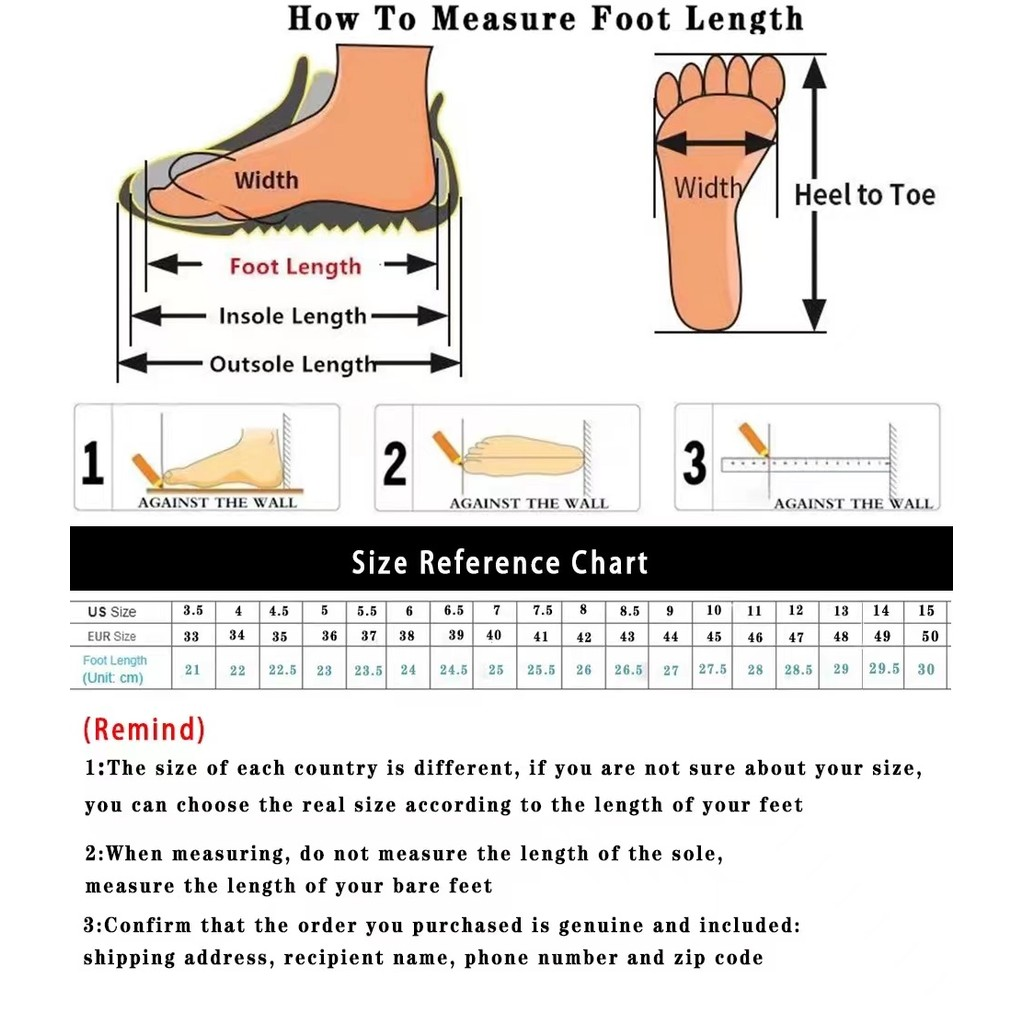 How To Measure Foot Length

Width

Foot Length

Insole Length

Outsole Length

Width

Heel to Toe

1 AGAINST THE WALL

2 AGAINST THE WALL

3 AGAINST THE WALL

Size Reference Chart

| US Size | 3.5 | 4 | 4.5 | 5 | 5.5 | 6 | 6.5 | 7 | 7.5 | 8 | 8.5 | 9 | 10 | 11 | 12 | 13 | 14 | 15 |
|---|---|---|---|---|---|---|---|---|---|---|---|---|---|---|---|---|---|---|
| EUR Size | 33 | 34 | 35 | 36 | 37 | 38 | 39 | 40 | 41 | 42 | 43 | 44 | 45 | 46 | 47 | 48 | 49 | 50 |
| Foot Length (Unit: cm) | 21 | 22 | 22.5 | 23 | 23.5 | 24 | 24.5 | 25 | 25.5 | 26 | 26.5 | 27 | 27.5 | 28 | 28.5 | 29 | 29.5 | 30 |

(Remind)

1:The size of each country is different, if you are not sure about your size, you can choose the real size according to the length of your feet

2:When measuring, do not measure the length of the sole, measure the length of your bare feet

3:Confirm that the order you purchased is genuine and included: shipping address, recipient name, phone number and zip code